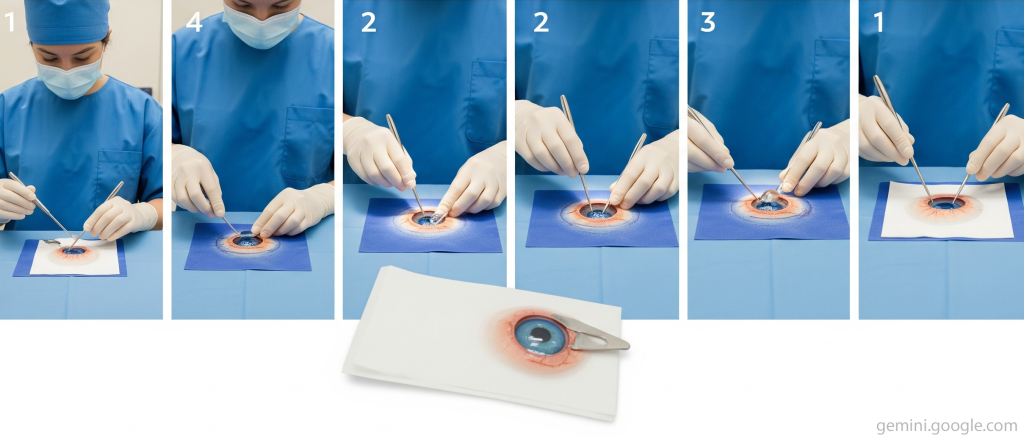 1
4
2
2
3
1
gemini.google.com